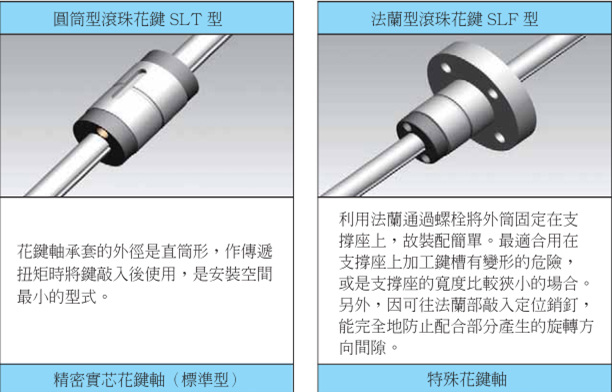 圓筒型滾珠花鍵 SLT 型

花鍵軸承套的外徑是直筒形，作傳遞扭矩時將鍵敲入後使用，是安裝空間最小的型式。

精密實芯花鍵軸（標準型）

法蘭型滾珠花鍵 SLF 型

利用法蘭通過螺栓將外筒固定在支撐座上，故裝配簡單。最適合用在支撐座上加工鍵槽有變形的危險，或是支撐座的寬度比較狹小的場合。另外，因可往法蘭部敲入定位銷釘，能完全地防止配合部分產生的旋轉方向間隙。

特殊花鍵軸